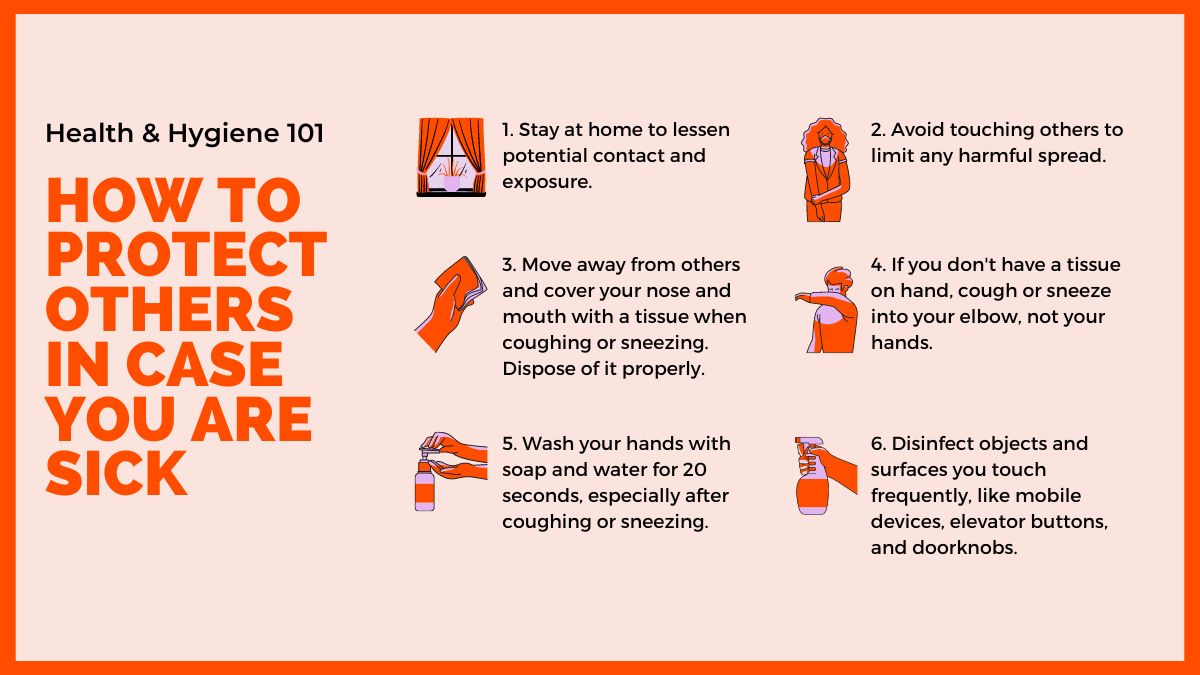 Health & Hygiene 101

HOW TO PROTECT OTHERS IN CASE YOU ARE SICK

1. Stay at home to lessen potential contact and exposure.

2. Avoid touching others to limit any harmful spread.

3. Move away from others and cover your nose and mouth with a tissue when coughing or sneezing. Dispose of it properly.

4. If you don't have a tissue on hand, cough or sneeze into your elbow, not your hands.

5. Wash your hands with soap and water for 20 seconds, especially after coughing or sneezing.

6. Disinfect objects and surfaces you touch frequently, like mobile devices, elevator buttons, and doorknobs.